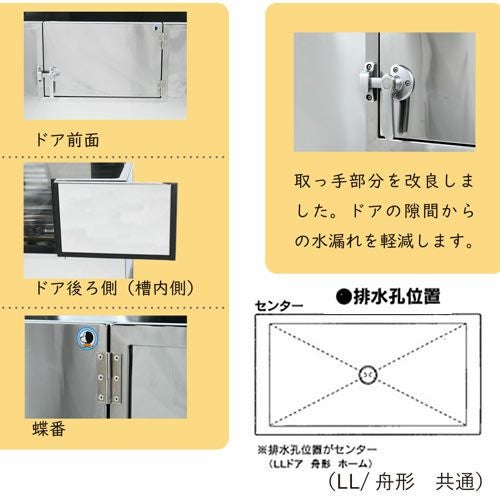 ドア前面

ドア後ろ側（槽内側）

蝶番

取っ手部分を改良しました。ドアの隙間からの水漏れを軽減します。

●排水孔位置

センター

※排水孔位置がセンター
（LLドア 舟形 ホーム）

（LL/ 舟形　共通）